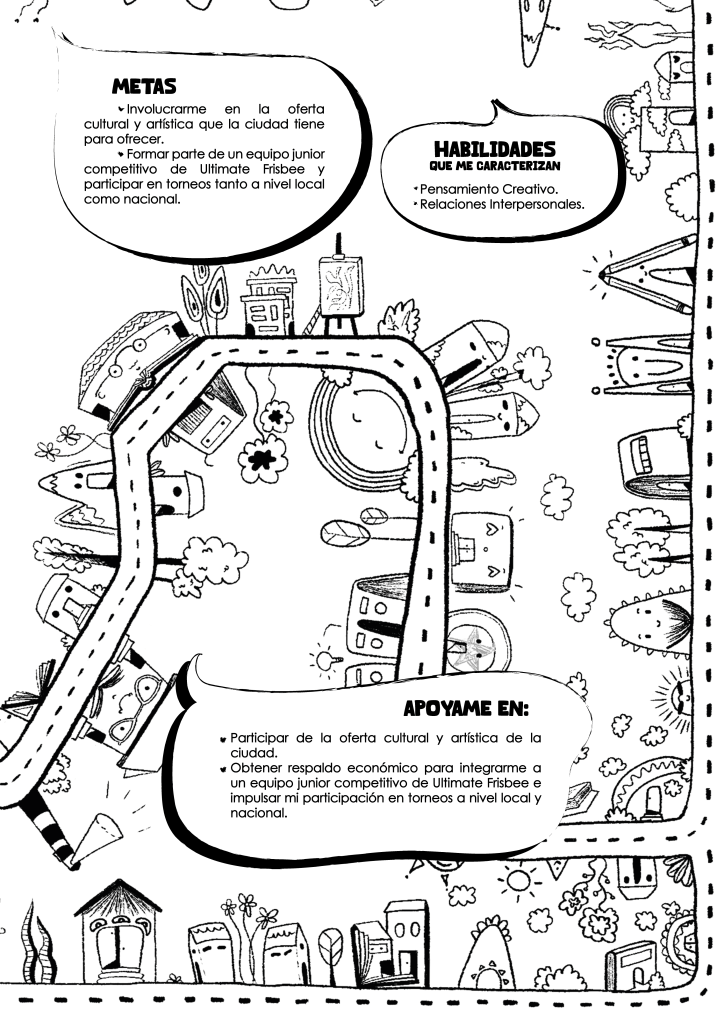 METAS

Involucrarme en la oferta cultural y artística que la ciudad tiene para ofrecer.
Formar parte de un equipo junior competitivo de Ultimate Frisbee y participar en torneos tanto a nivel local como nacional.

HABILIDADES
QUE ME CARACTERIZAN

Pensamiento Creativo.
Relaciones Interpersonales.

APOYAME EN:

Participar de la oferta cultural y artística de la ciudad.
Obtener respaldo económico para integrarme a un equipo junior competitivo de Ultimate Frisbee e impulsar mi participación en torneos a nivel local y nacional.