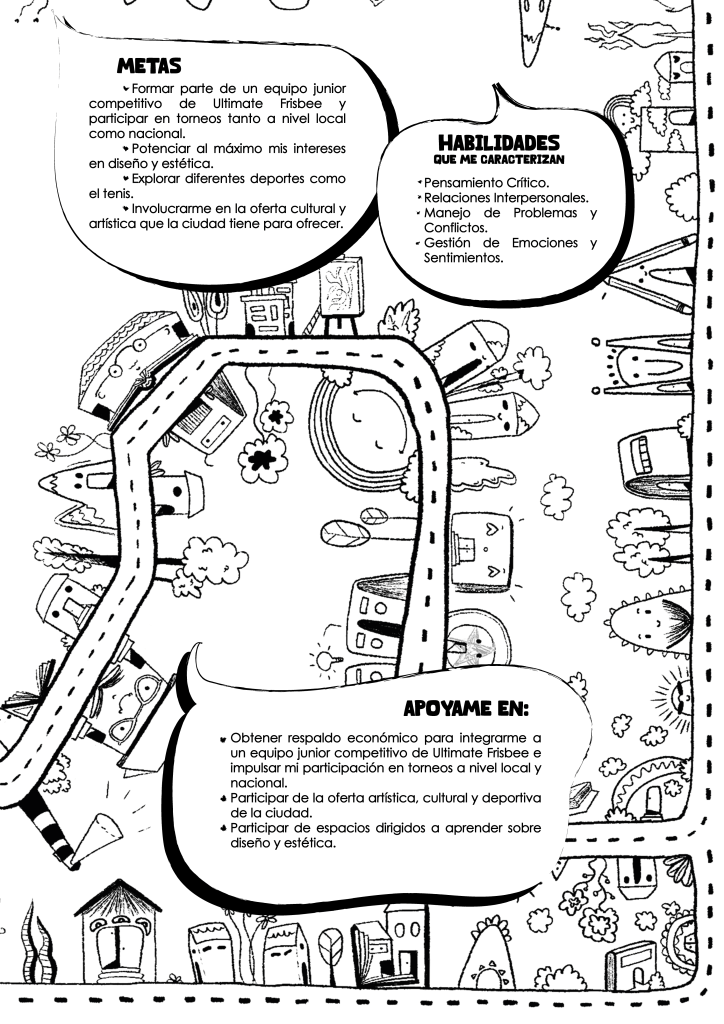 METAS

Formar parte de un equipo junior competitivo de Ultimate Frisbee y participar en torneos tanto a nivel local como nacional.

Potenciar al máximo mis intereses en diseño y estética.

Explorar diferentes deportes como el tenis.

Involucrarme en la oferta cultural y artística que la ciudad tiene para ofrecer.

HABILIDADES
QUE ME CARACTERIZAN

Pensamiento Crítico.
Relaciones Interpersonales.
Manejo de Problemas y Conflictos.
Gestión de Emociones y Sentimientos.

APOYAME EN:

Obtener respaldo económico para integrarme a un equipo junior competitivo de Ultimate Frisbee e impulsar mi participación en torneos a nivel local y nacional.
Participar de la oferta artística, cultural y deportiva de la ciudad.
Participar de espacios dirigidos a aprender sobre diseño y estética.