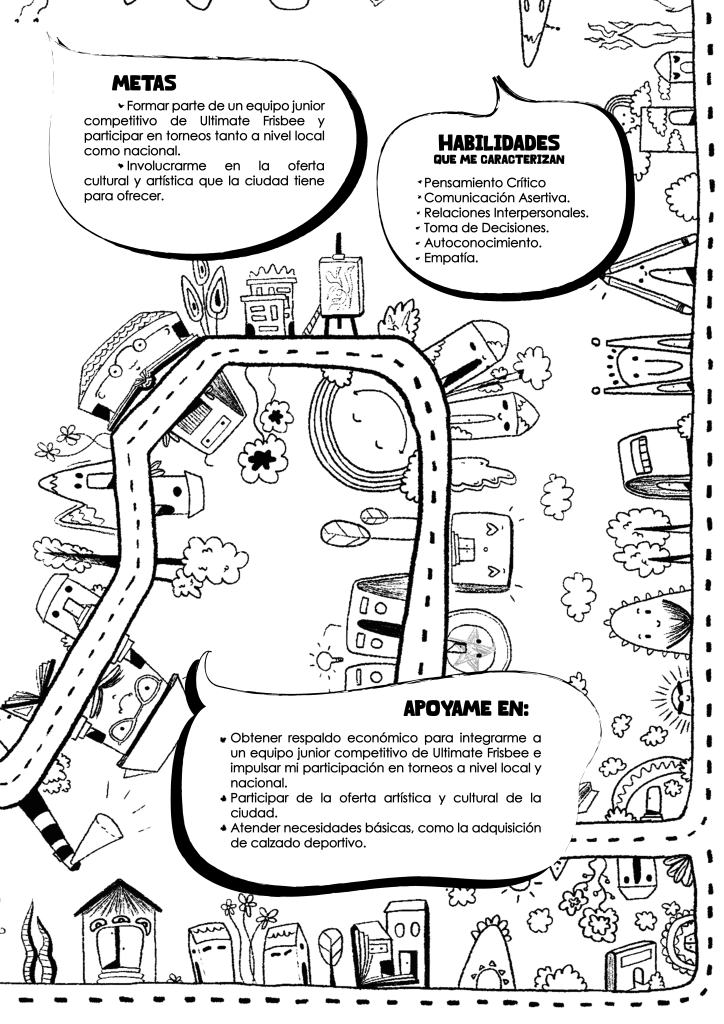 METAS

Formar parte de un equipo junior competitivo de Ultimate Frisbee y participar en torneos tanto a nivel local como nacional.

Involucrarme en la oferta cultural y artística que la ciudad tiene para ofrecer.

HABILIDADES
QUE ME CARACTERIZAN

Pensamiento Crítico
Comunicación Asertiva.
Relaciones Interpersonales.
Toma de Decisiones.
Autoconocimiento.
Empatía.

APOYAME EN:

Obtener respaldo económico para integrarme a un equipo junior competitivo de Ultimate Frisbee e impulsar mi participación en torneos a nivel local y nacional.
Participar de la oferta artística y cultural de la ciudad.
Atender necesidades básicas, como la adquisición de calzado deportivo.