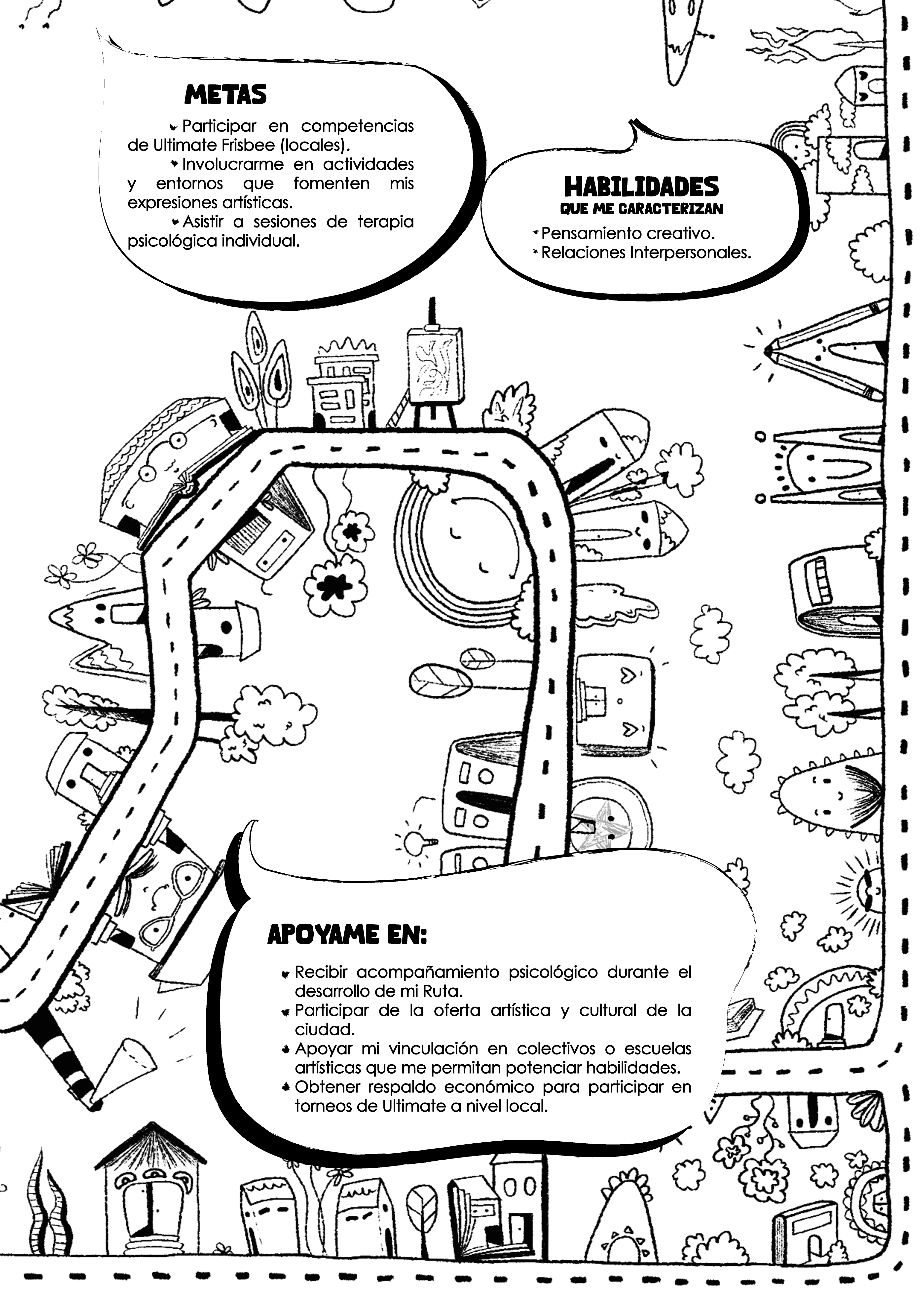 METAS

Participar en competencias de Ultimate Frisbee (locales).

Involucrarme en actividades y entornos que fomenten mis expresiones artísticas.

Asistir a sesiones de terapia psicológica individual.

HABILIDADES
QUE ME CARACTERIZAN

Pensamiento creativo.
Relaciones Interpersonales.

APOYAME EN:

Recibir acompañamiento psicológico durante el desarrollo de mi Ruta.
Participar de la oferta artística y cultural de la ciudad.
Apoyar mi vinculación en colectivos o escuelas artísticas que me permitan potenciar habilidades.
Obtener respaldo económico para participar en torneos de Ultimate a nivel local.