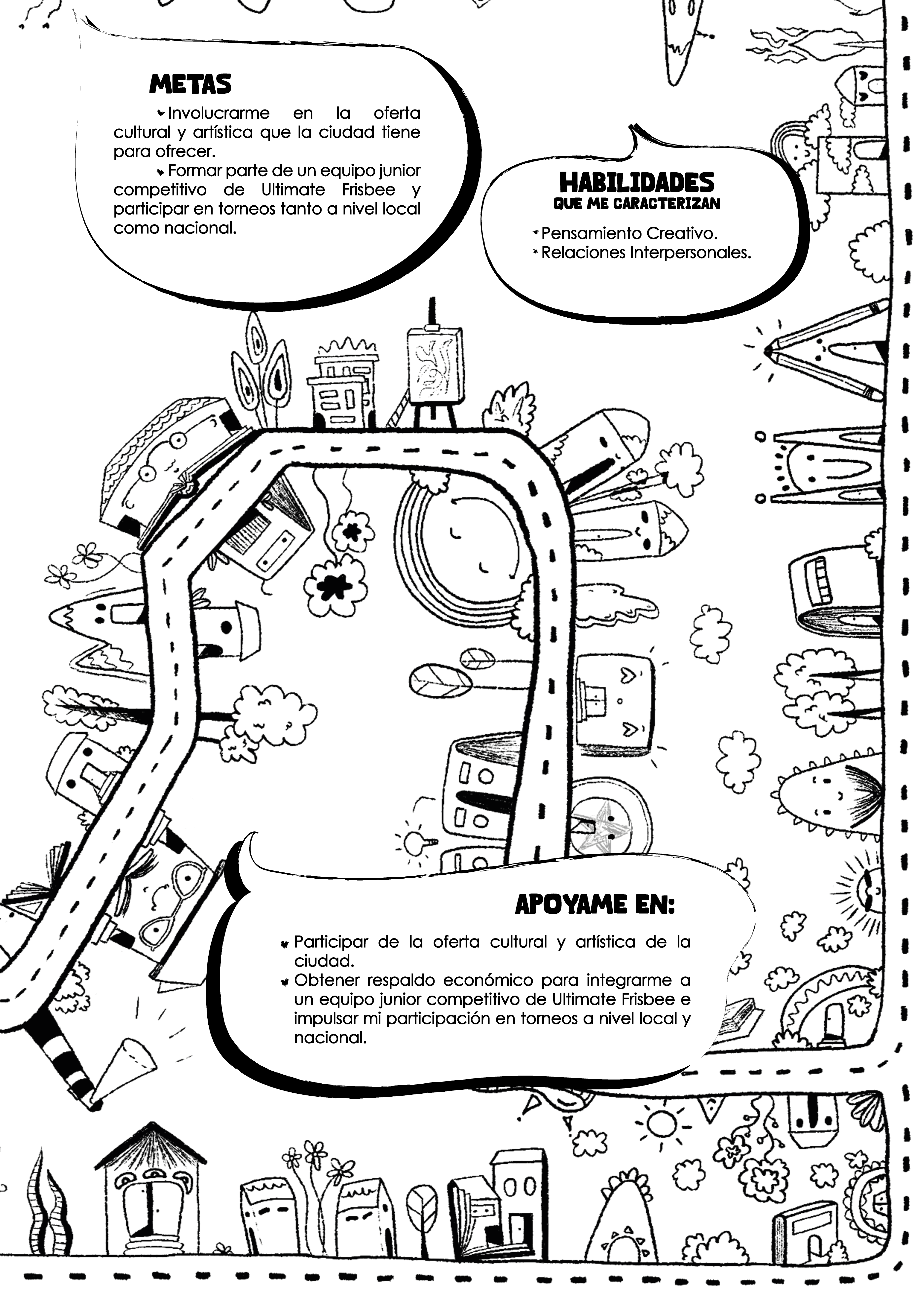 METAS

Involucrarme en la oferta cultural y artística que la ciudad tiene para ofrecer.

Formar parte de un equipo junior competitivo de Ultimate Frisbee y participar en torneos tanto a nivel local como nacional.

HABILIDADES
QUE ME CARACTERIZAN

Pensamiento Creativo.
Relaciones Interpersonales.

APOYAME EN:

Participar de la oferta cultural y artística de la ciudad.
Obtener respaldo económico para integrarme a un equipo junior competitivo de Ultimate Frisbee e impulsar mi participación en torneos a nivel local y nacional.